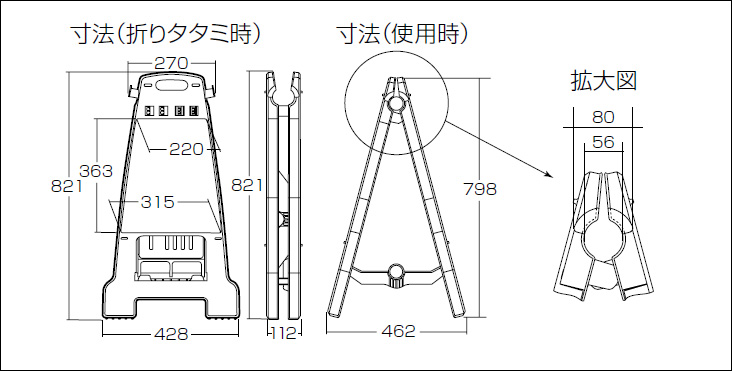 寸法(折りタタミ時)

270
220
363
821
315
428

821
112

寸法(使用時)

798
462

拡大図

80
56